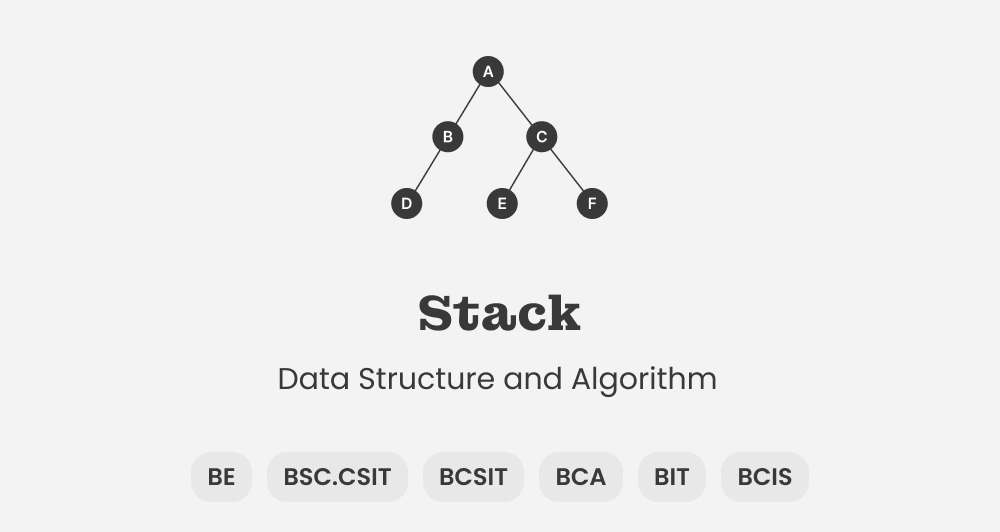 A
B
C
D
E
F

Stack

Data Structure and Algorithm

BE BSC.CSIT BCSIT BCA BIT BCIS